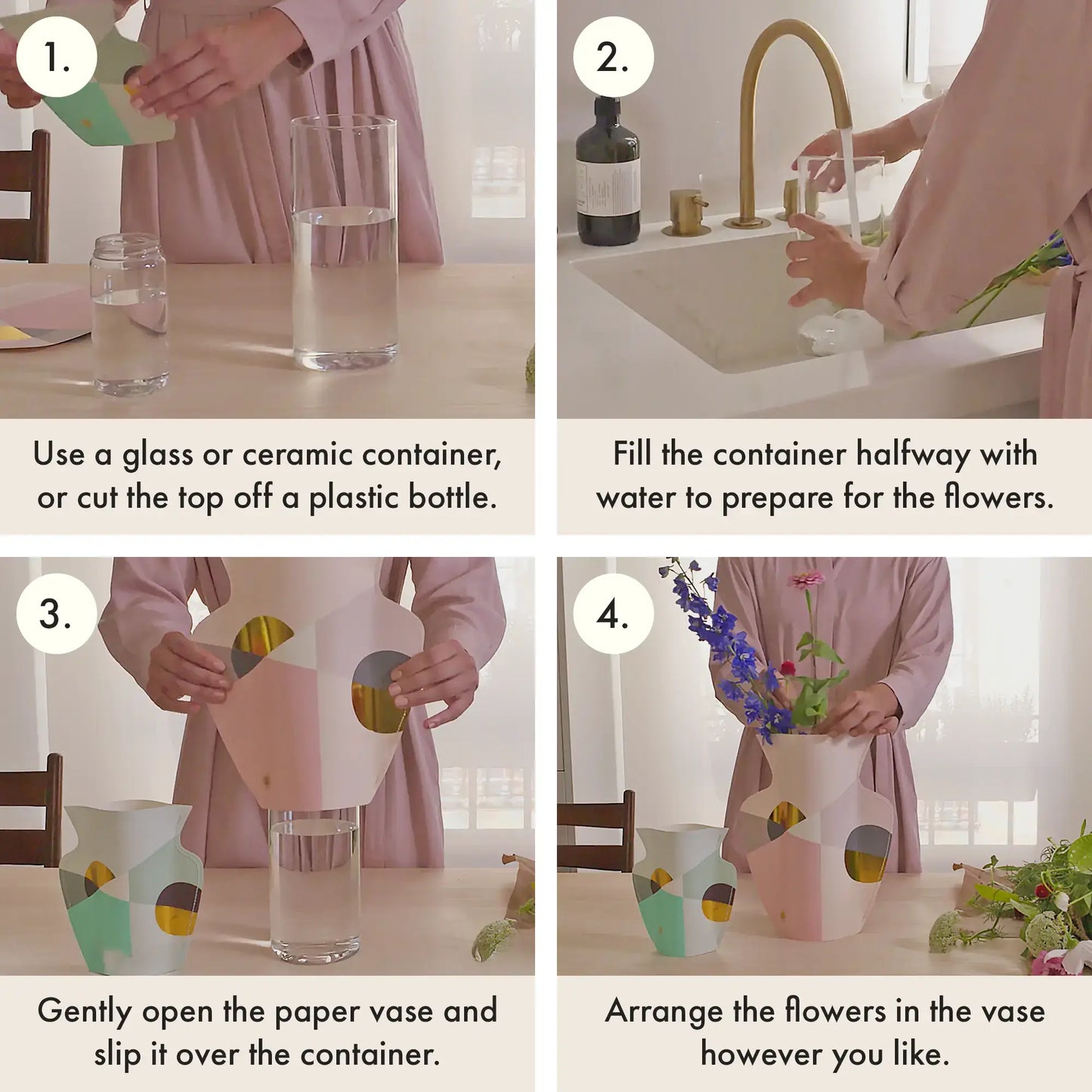 1.

Use a glass or ceramic container, or cut the top off a plastic bottle.

2.

Fill the container halfway with water to prepare for the flowers.

3.

Gently open the paper vase and slip it over the container.

4.

Arrange the flowers in the vase however you like.